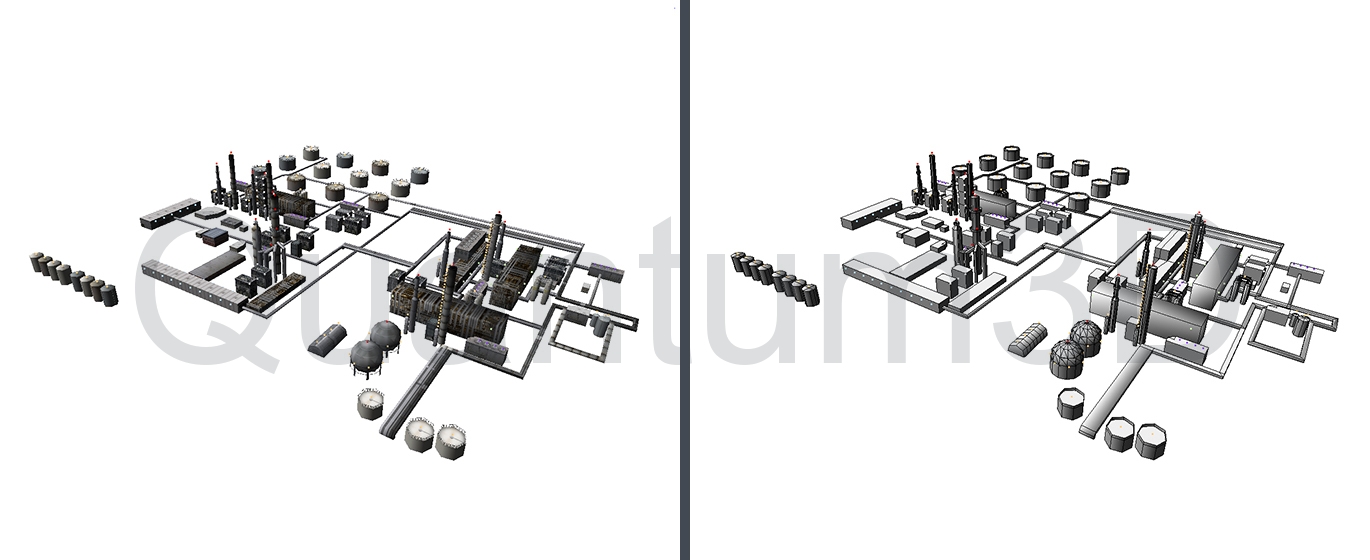 Quantum3D